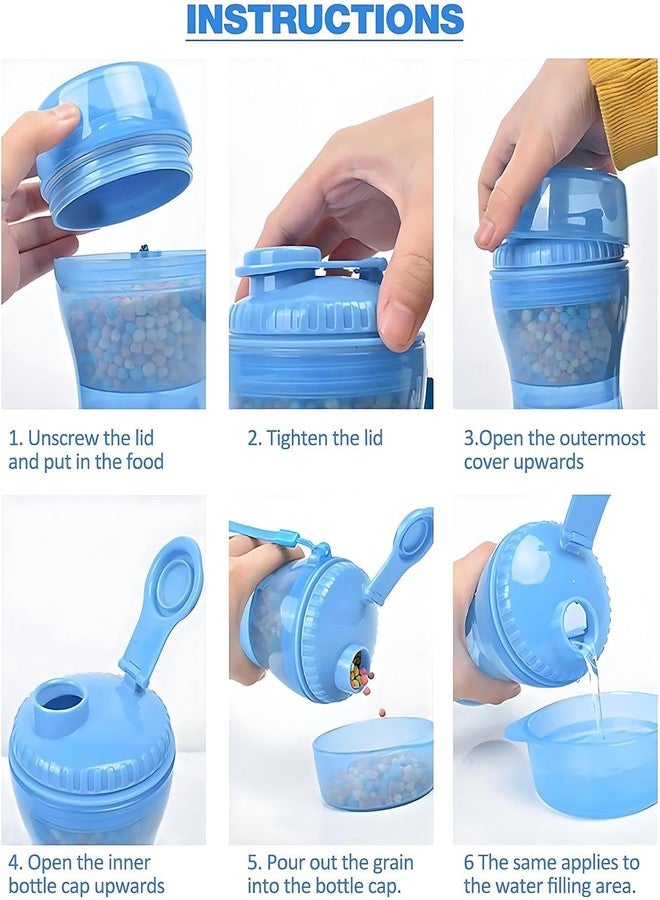 INSTRUCTIONS

1. Unscrew the lid and put in the food

2. Tighten the lid

3.Open the outermost cover upwards

4. Open the inner bottle cap upwards

5. Pour out the grain into the bottle cap.

6 The same applies to the water filling area.